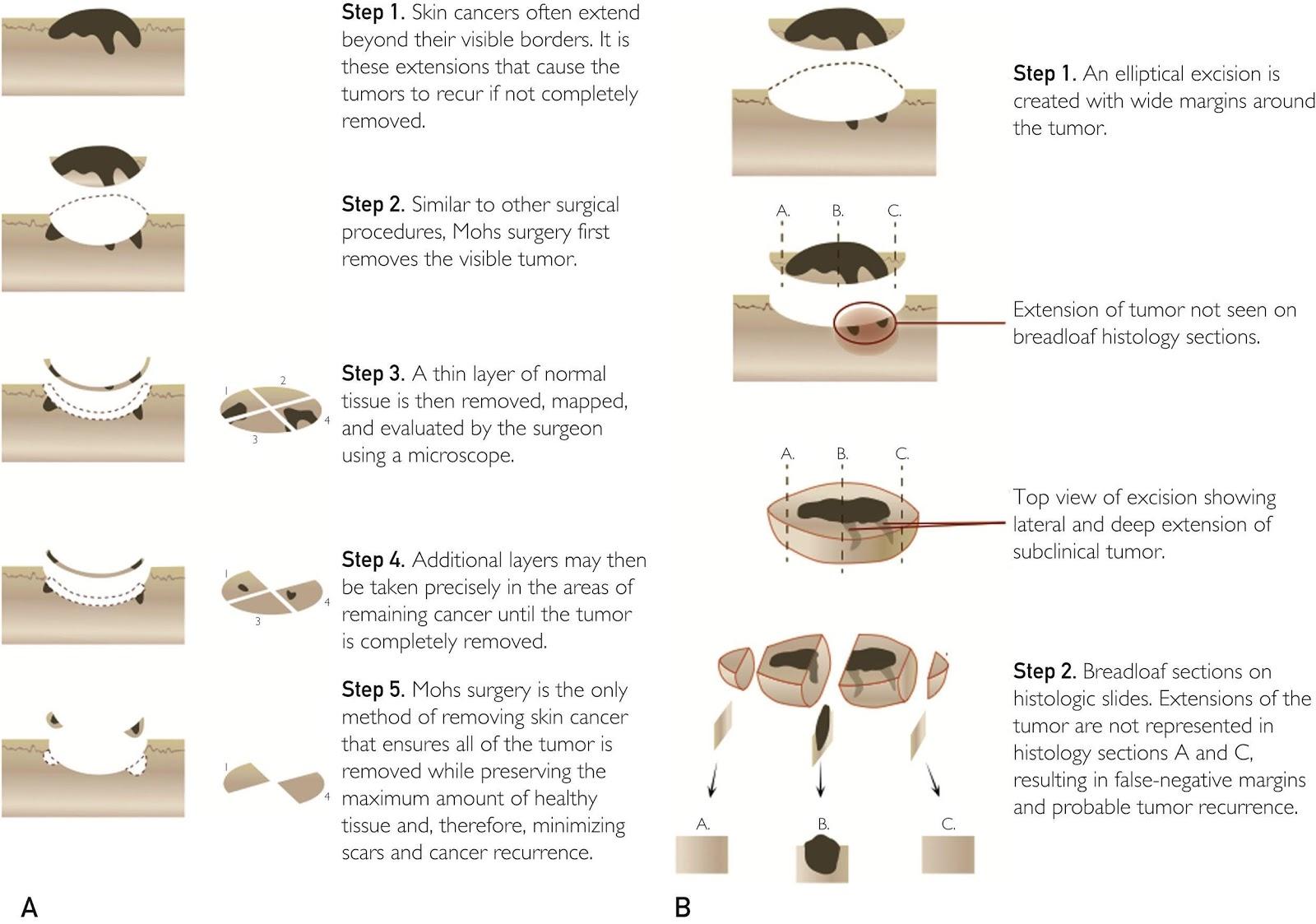 Step 1. Skin cancers often extend beyond their visible borders. It is these extensions that cause the tumors to recur if not completely removed.

Step 2. Similar to other surgical procedures, Mohs surgery first removes the visible tumor.

1 2 3 4

Step 3. A thin layer of normal tissue is then removed, mapped, and evaluated by the surgeon using a microscope.

1 3 4

Step 4. Additional layers may then be taken precisely in the areas of remaining cancer until the tumor is completely removed.

1 4

Step 5. Mohs surgery is the only method of removing skin cancer that ensures all of the tumor is removed while preserving the maximum amount of healthy tissue and, therefore, minimizing scars and cancer recurrence.

A

Step 1. An elliptical excision is created with wide margins around the tumor.

A. B. C.

Extension of tumor not seen on breadloaf histology sections.

A. B. C.

Top view of excision showing lateral and deep extension of subclinical tumor.

Step 2. Breadloaf sections on histologic slides. Extensions of the tumor are not represented in histology sections A and C, resulting in false-negative margins and probable tumor recurrence.

A. B. C.

B